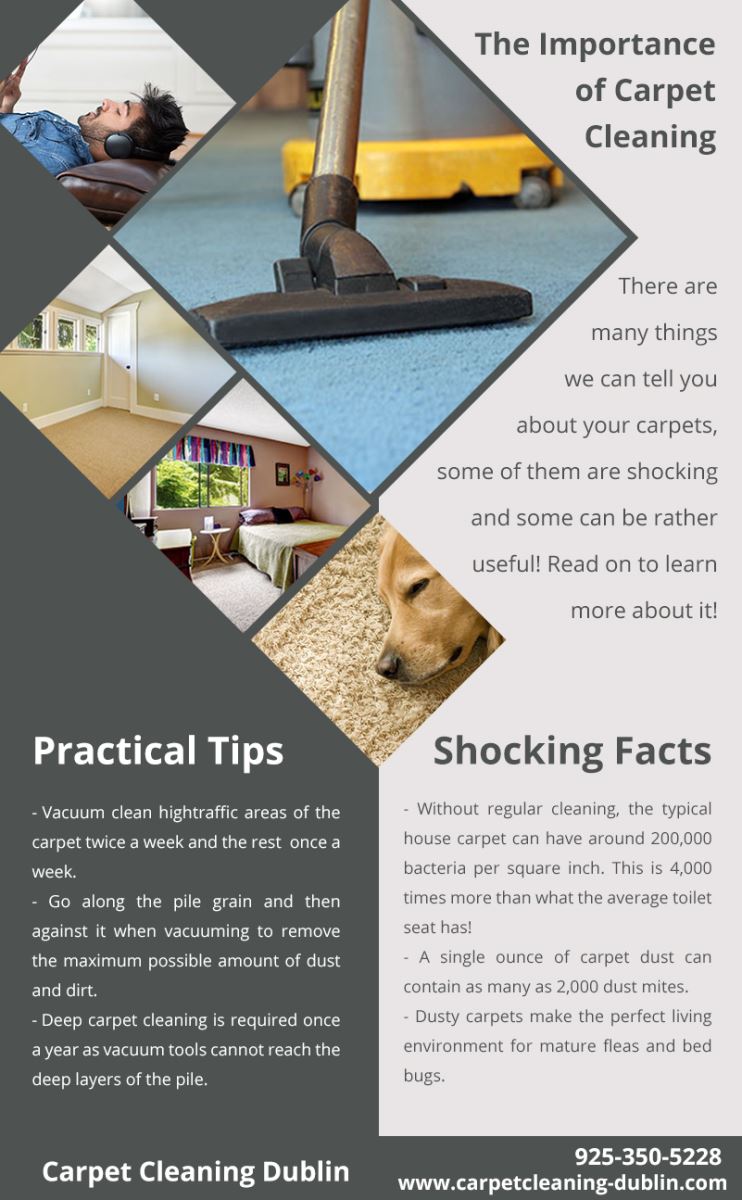 The Importance of Carpet Cleaning

There are many things we can tell you about your carpets, some of them are shocking and some can be rather useful! Read on to learn more about it!

Practical Tips

- Vacuum clean hightraffic areas of the carpet twice a week and the rest once a week.
- Go along the pile grain and then against it when vacuuming to remove the maximum possible amount of dust and dirt.
- Deep carpet cleaning is required once a year as vacuum tools cannot reach the deep layers of the pile.

Shocking Facts

- Without regular cleaning, the typical house carpet can have around 200,000 bacteria per square inch. This is 4,000 times more than what the average toilet seat has!
- A single ounce of carpet dust can contain as many as 2,000 dust mites.
- Dusty carpets make the perfect living environment for mature fleas and bed bugs.

Carpet Cleaning Dublin

925-350-5228
www.carpetcleaning-dublin.com